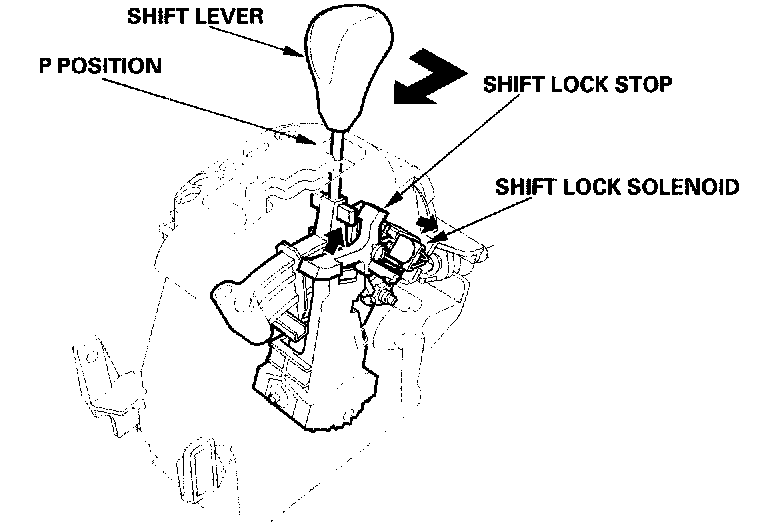 SHIFT LEVER
P POSITION
SHIFT LOCK STOP
SHIFT LOCK SOLENOID