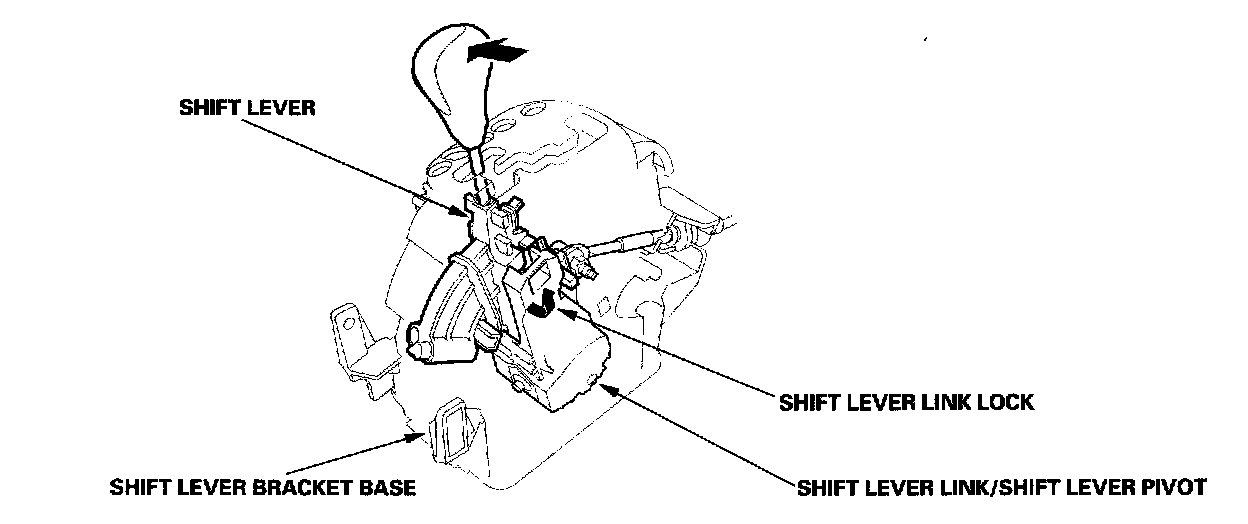 SHIFT LEVER

SHIFT LEVER LINK LOCK

SHIFT LEVER BRACKET BASE

SHIFT LEVER LINK/SHIFT LEVER PIVOT