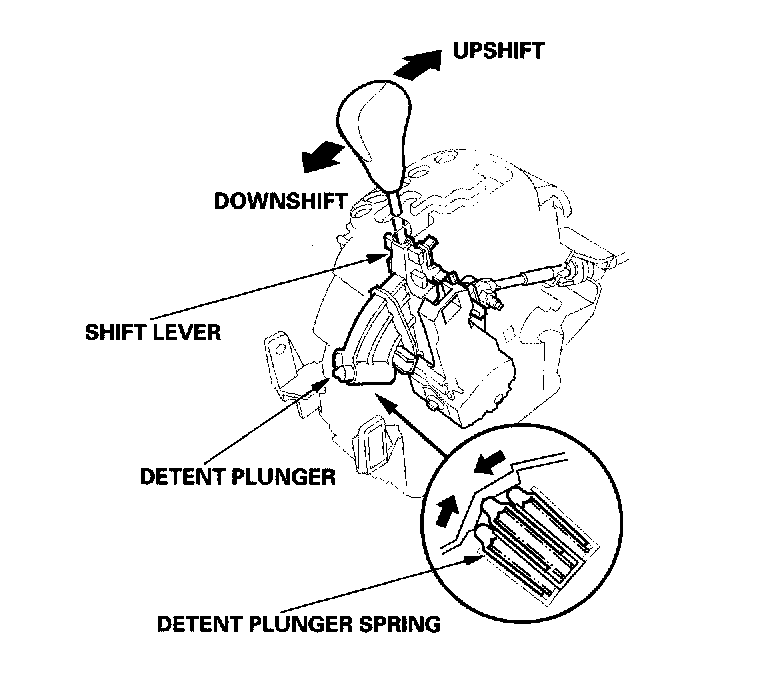 UPSHIFT

DOWNSHIFT

SHIFT LEVER

DETENT PLUNGER

DETENT PLUNGER SPRING