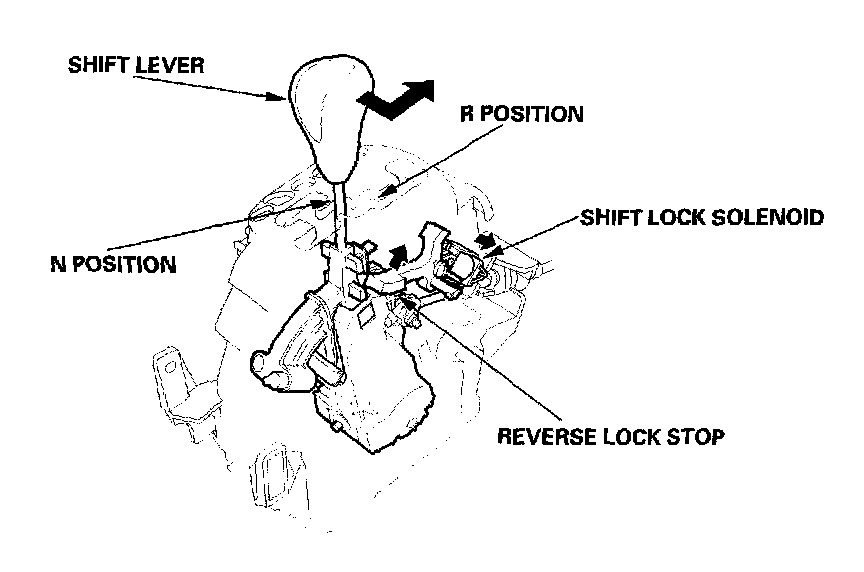 SHIFT LEVER

R POSITION

SHIFT LOCK SOLENOID

N POSITION

REVERSE LOCK STOP