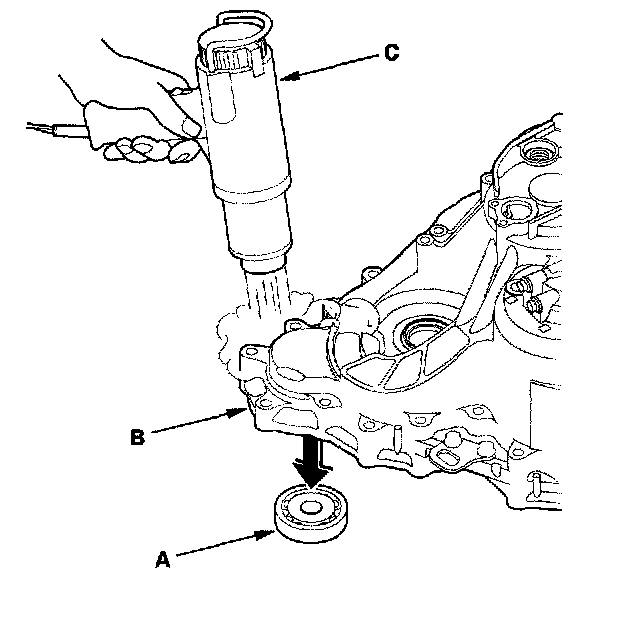 C

B

A