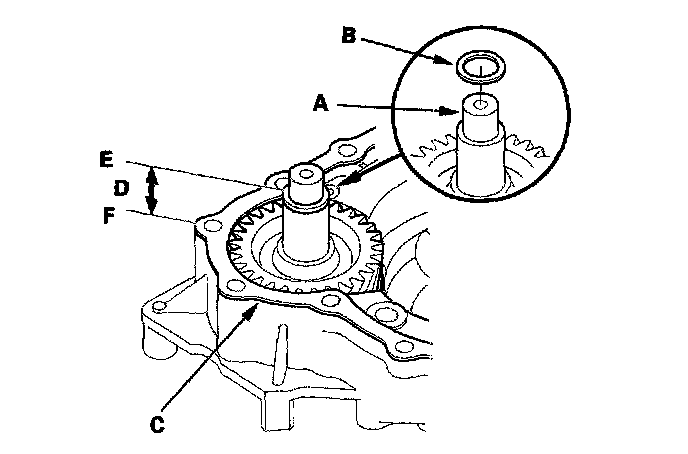 B
A
E
D
F
C