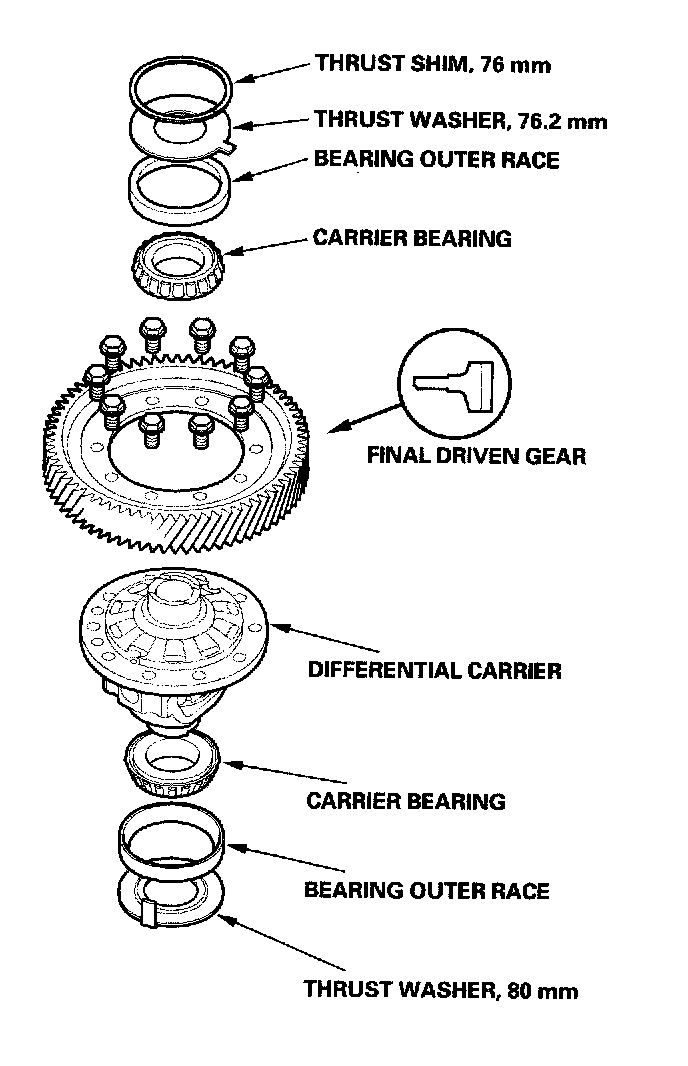 THRUST SHIM, 76 mm

THRUST WASHER, 76.2 mm

BEARING OUTER RACE

CARRIER BEARING

FINAL DRIVEN GEAR

DIFFERENTIAL CARRIER

CARRIER BEARING

BEARING OUTER RACE

THRUST WASHER, 80 mm