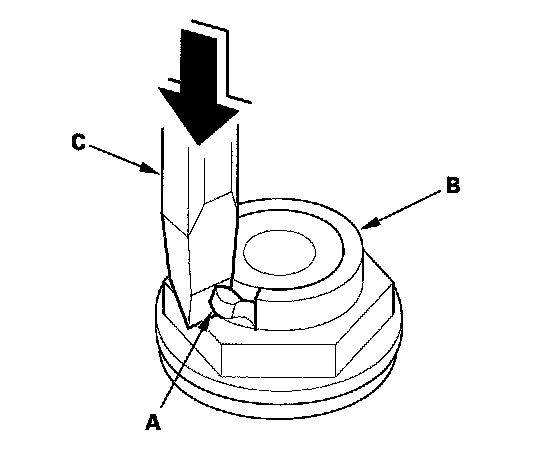 C

B

A