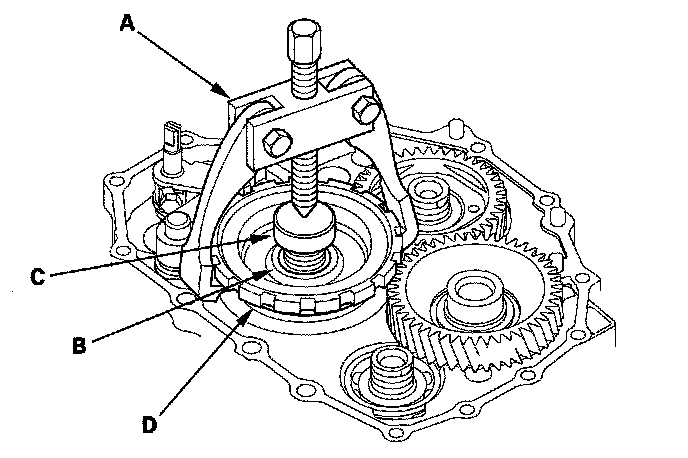 A

C

B

D