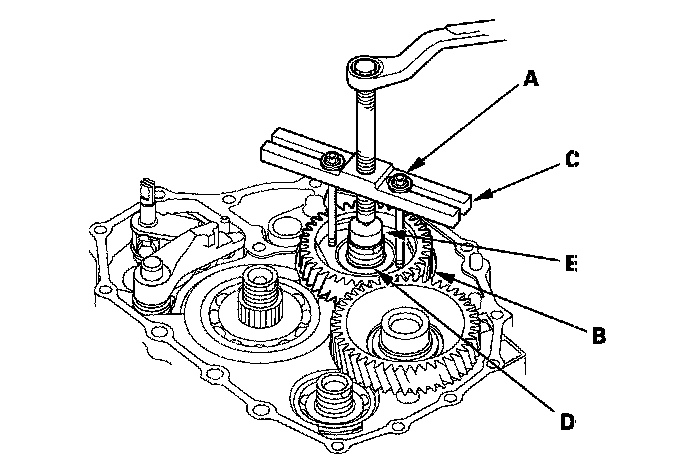 A
C
E
B
D