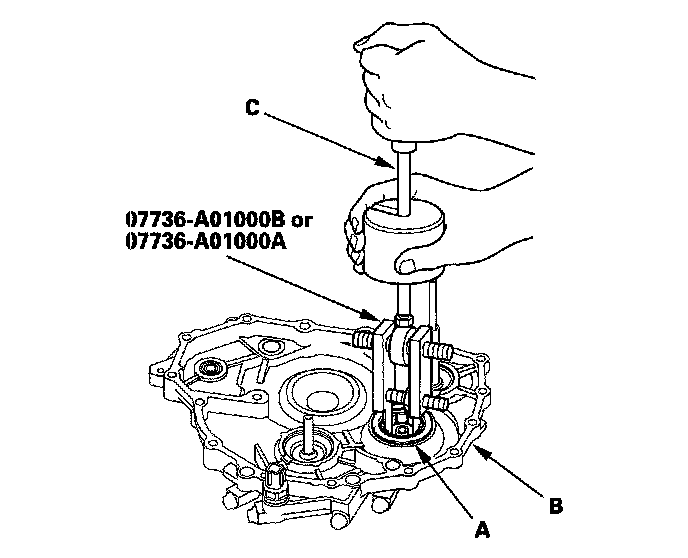 C

07736-A01000B or
07736-A01000A

B

A