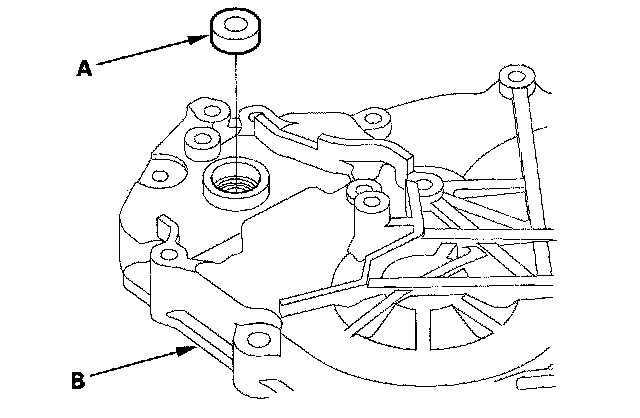 A

B