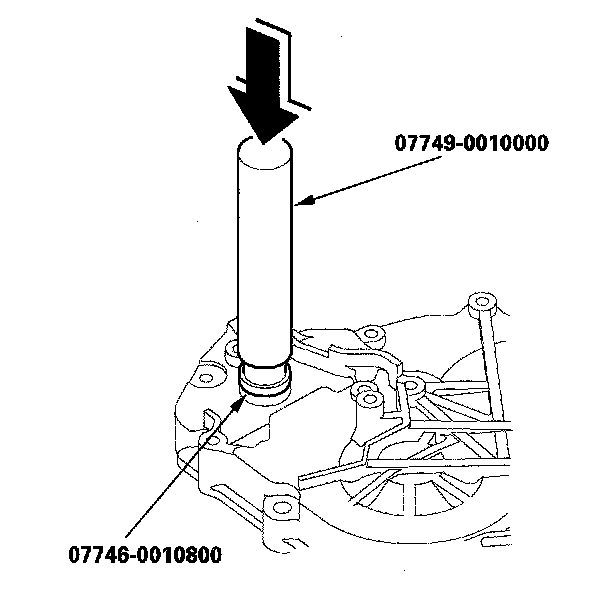 07749-0010000

07746-0010800