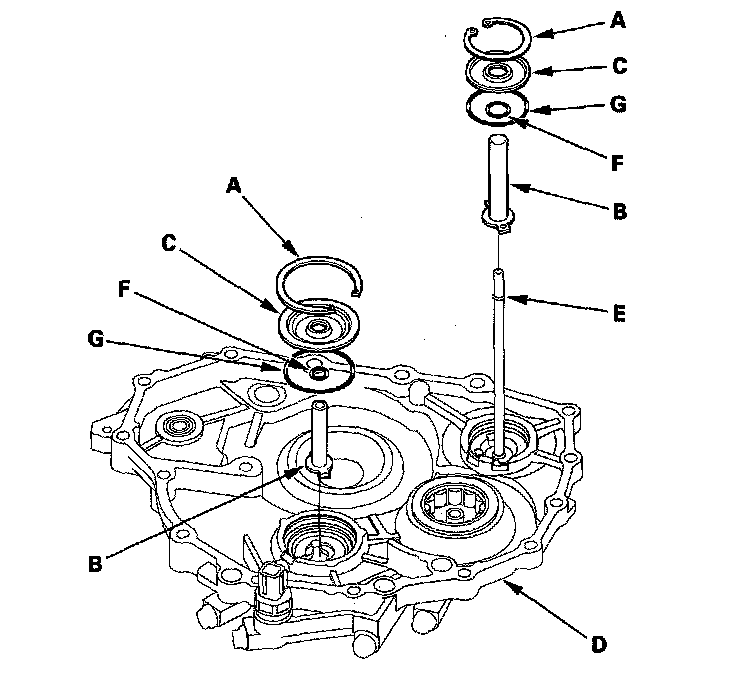 A
C
G
F
B
E
A
C
F
G
B
D