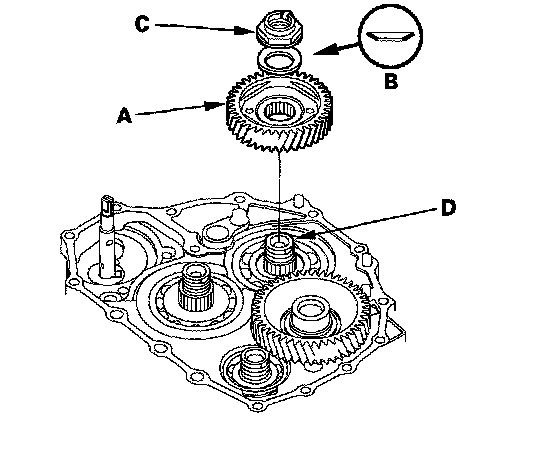 C

B

A

D