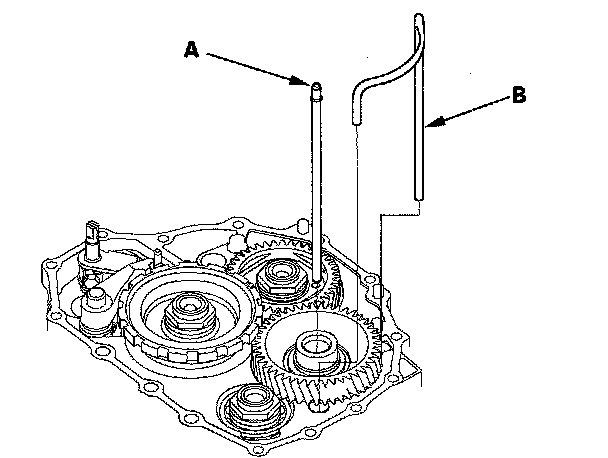 A

B