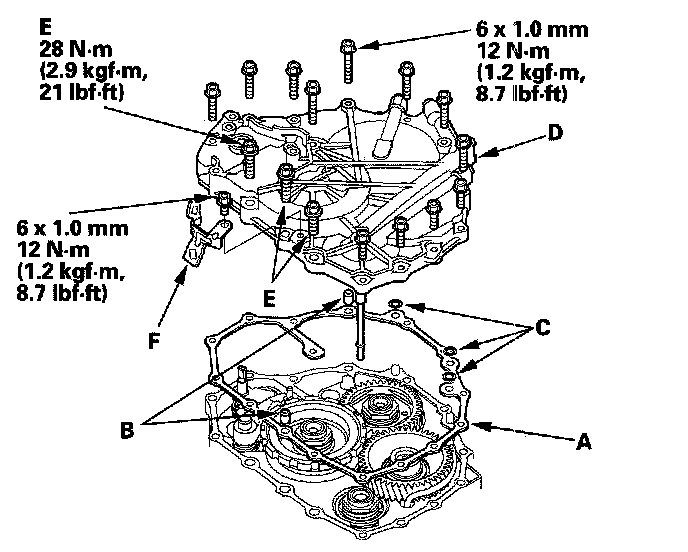 E
28 N·m
(2.9 kgf·m,
21 lbf·ft)

6 x 1.0 mm
12 N·m
(1.2 kgf·m,
8.7 lbf·ft)

D

6 x 1.0 mm
12 N·m
(1.2 kgf·m,
8.7 lbf·ft)

E

F

C

B

A