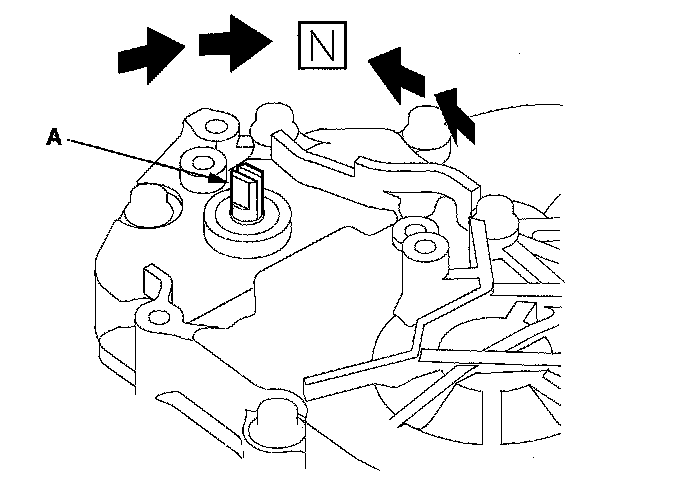 N

A