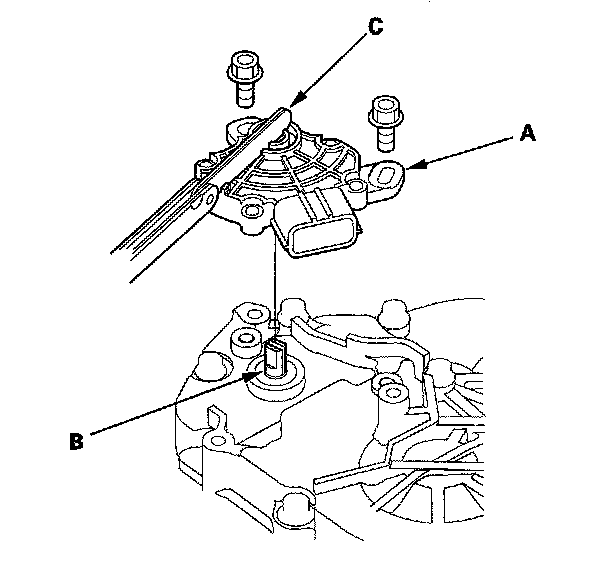 C
A
B