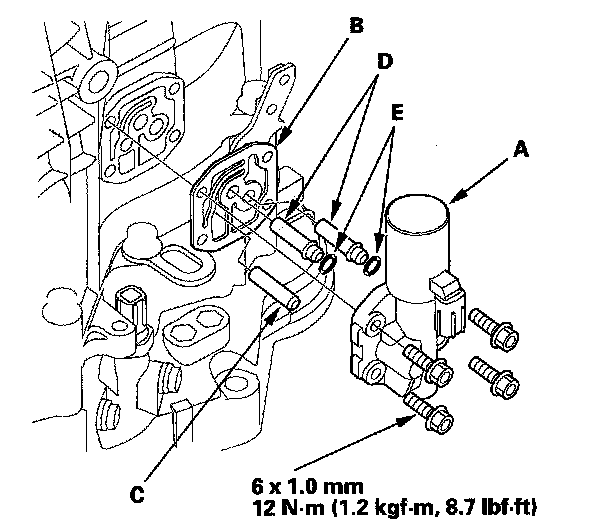 B
D
E
A
C
6 x 1.0 mm
12 N·m (1.2 kgf·m, 8.7 lbf·ft)