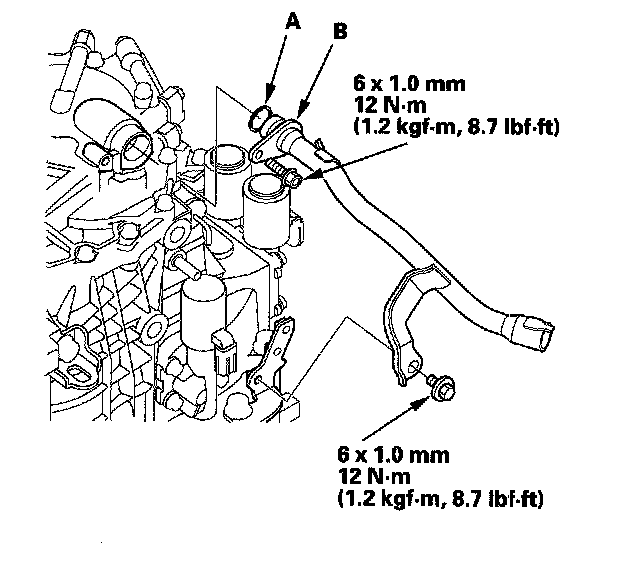 A

B

6 x 1.0 mm
12 N·m
(1.2 kgf·m, 8.7 lbf·ft)

6 x 1.0 mm
12 N·m
(1.2 kgf·m, 8.7 lbf·ft)