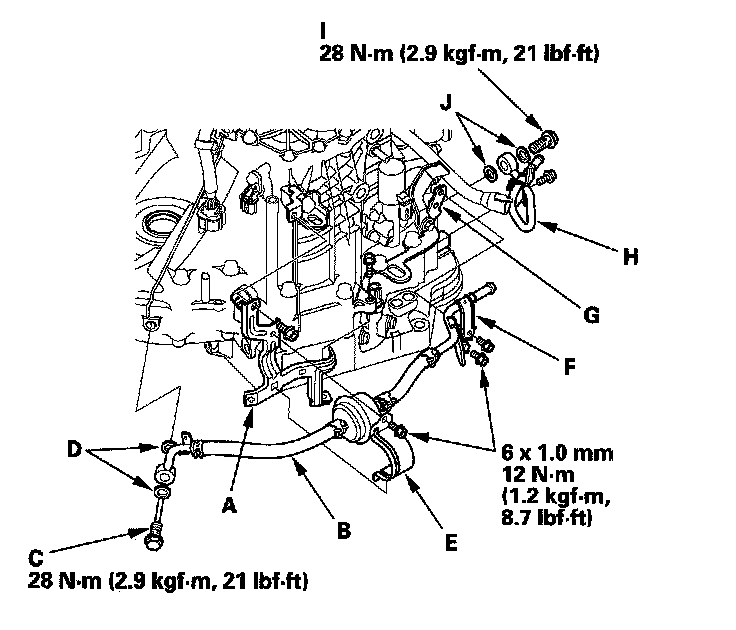 I
28 N·m (2.9 kgf·m, 21 lbf·ft)

J

H

G

F

6 x 1.0 mm
12 N·m
(1.2 kgf·m,
8.7 lbf·ft)

D

A

B

E

C
28 N·m (2.9 kgf·m, 21 lbf·ft)