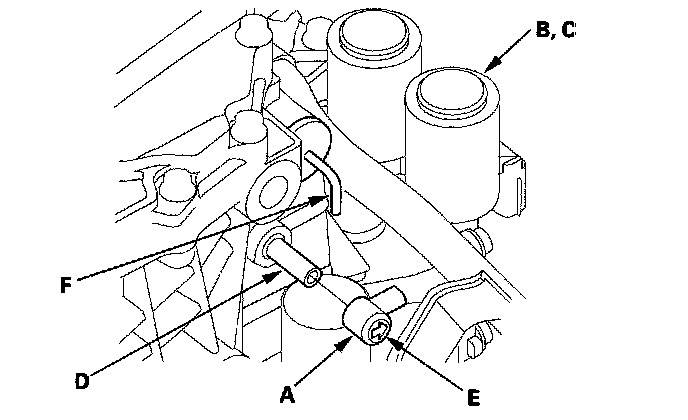 B, C

F

D

A

E