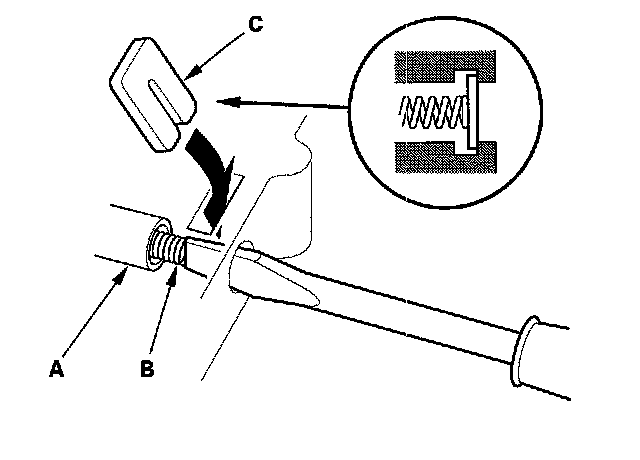 C

A

B