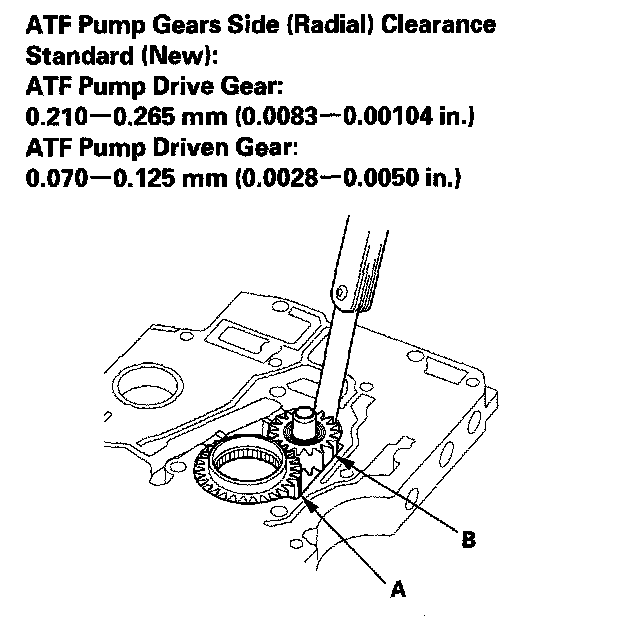 ATF Pump Gears Side (Radial) Clearance
Standard (New):
ATF Pump Drive Gear:
0.210—0.265 mm (0.0083—0.00104 in.)
ATF Pump Driven Gear:
0.070—0.125 mm (0.0028—0.0050 in.)

B

A