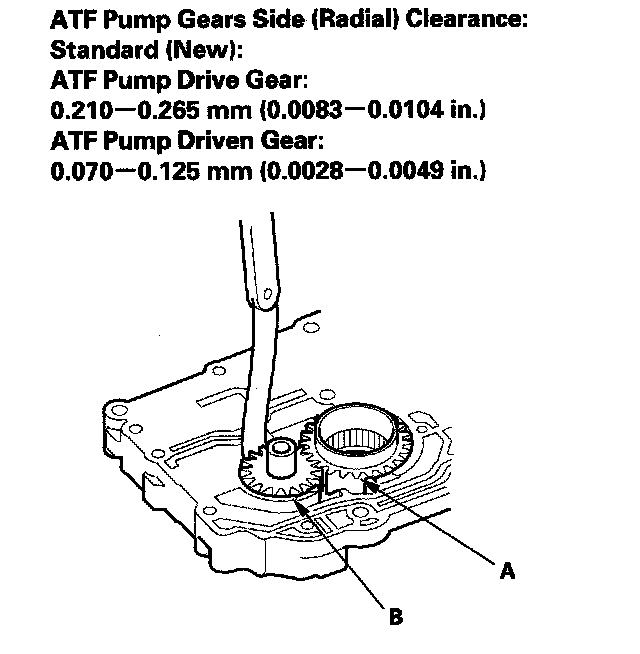 ATF Pump Gears Side (Radial) Clearance:
Standard (New):
ATF Pump Drive Gear:
0.210—0.265 mm (0.0083—0.0104 in.)
ATF Pump Driven Gear:
0.070—0.125 mm (0.0028—0.0049 in.)

A

B