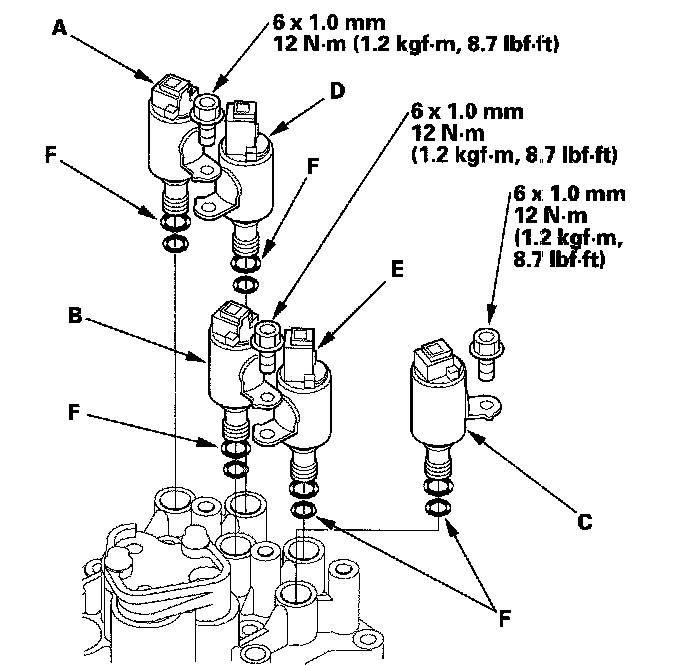 A

6 x 1.0 mm
12 N·m (1.2 kgf·m, 8.7 lbf·ft)

D

6 x 1.0 mm
12 N·m
(1.2 kgf·m, 8.7 lbf·ft)

F

F

6 x 1.0 mm
12 N·m
(1.2 kgf·m,
8.7 lbf·ft)

E

B

F

C

F