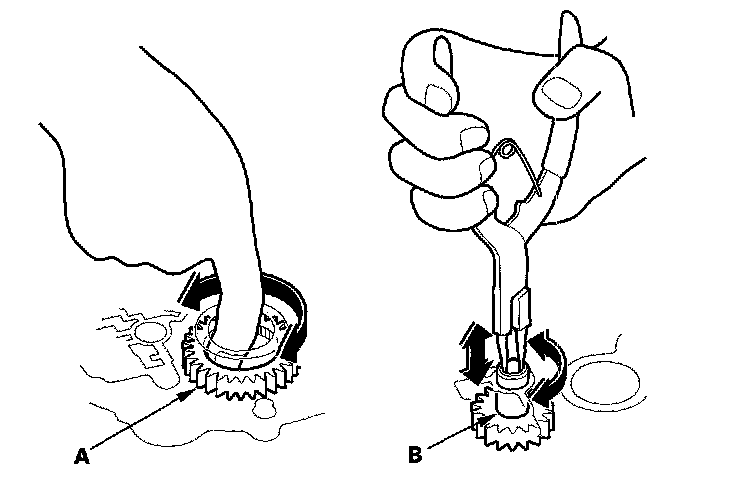 A

B