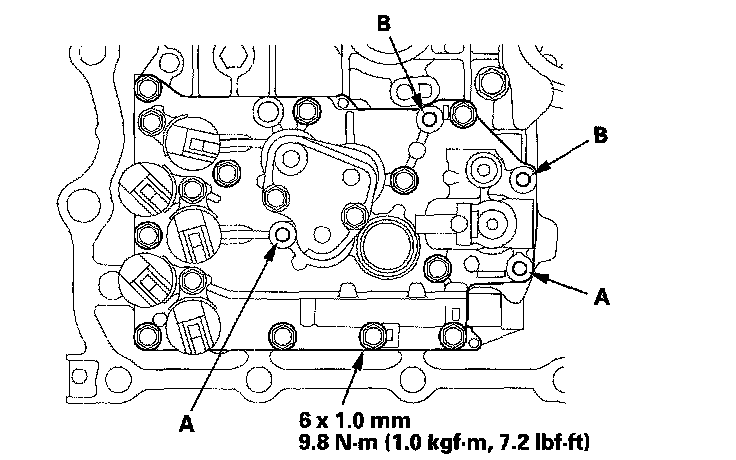 B

B

A

A

6 x 1.0 mm
9.8 N·m (1.0 kgf·m, 7.2 lbf·ft)