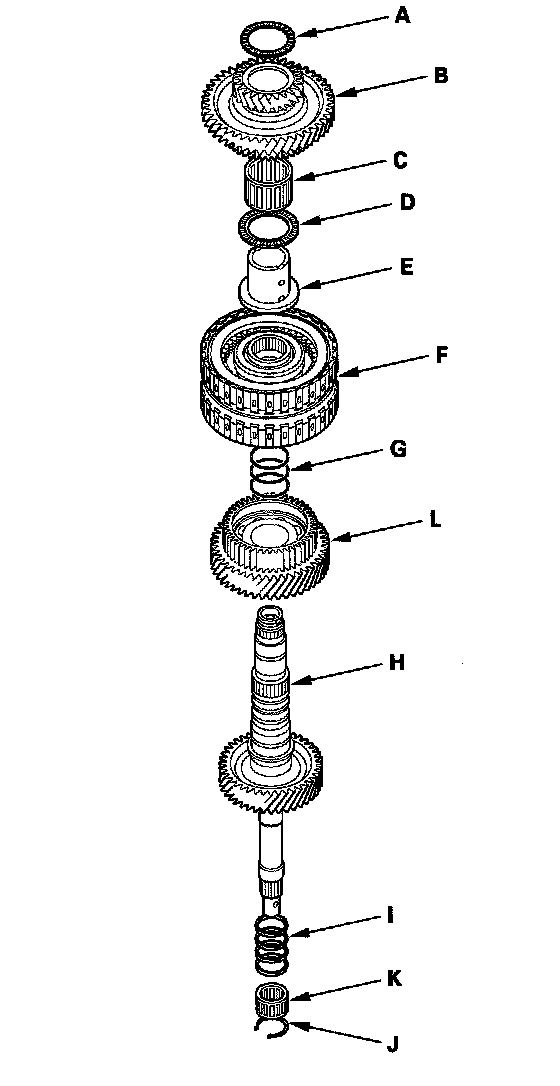 A
B
C
D
E
F
G
L
H
I
K
J