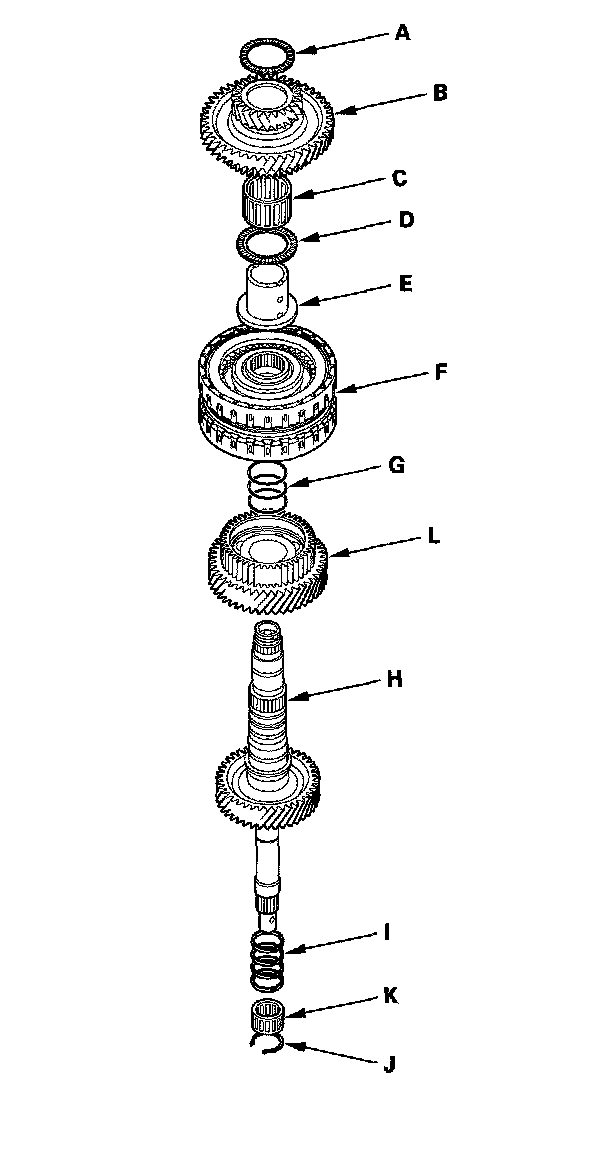 A
B
C
D
E
F
G
L
H
I
K
J