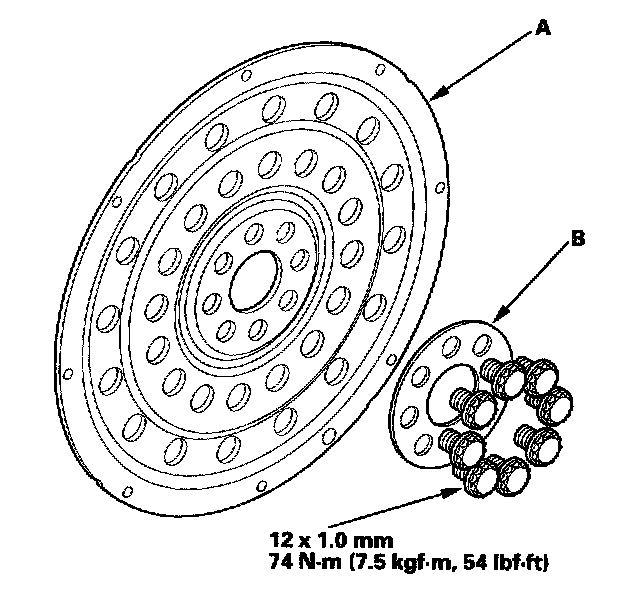 A

B

12 x 1.0 mm
74 N·m (7.5 kgf·m, 54 lbf·ft)