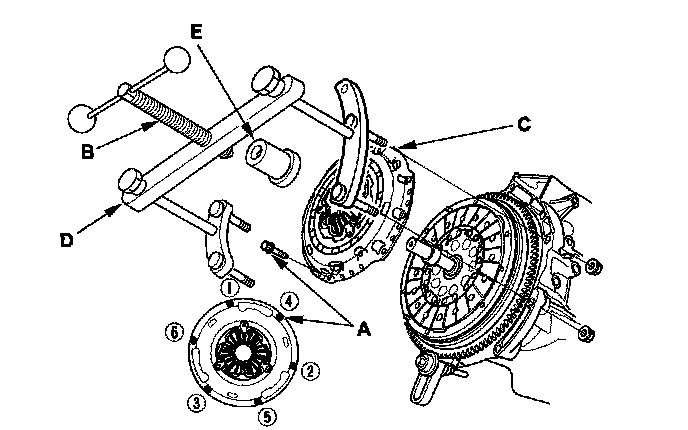 E
B
C
D
A
1
4
6
2
3
5