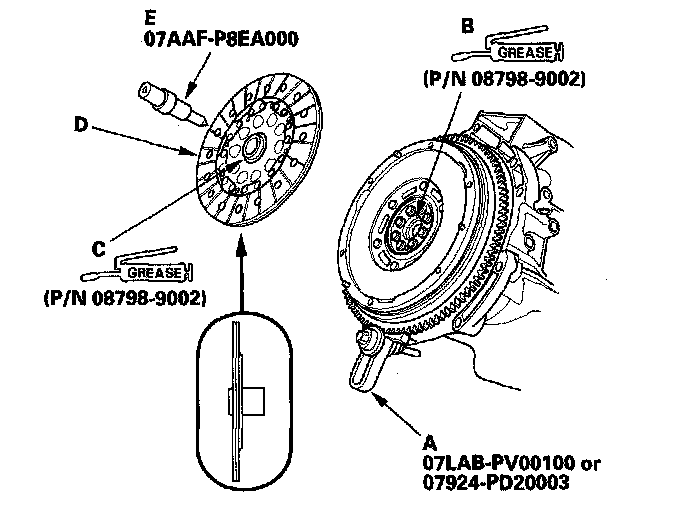 E
07AAF-P8EA000

B
GREASE
(P/N 08798-9002)

D

C
GREASE
(P/N 08798-9002)

A
07LAB-PV00100 or
07924-PD20003