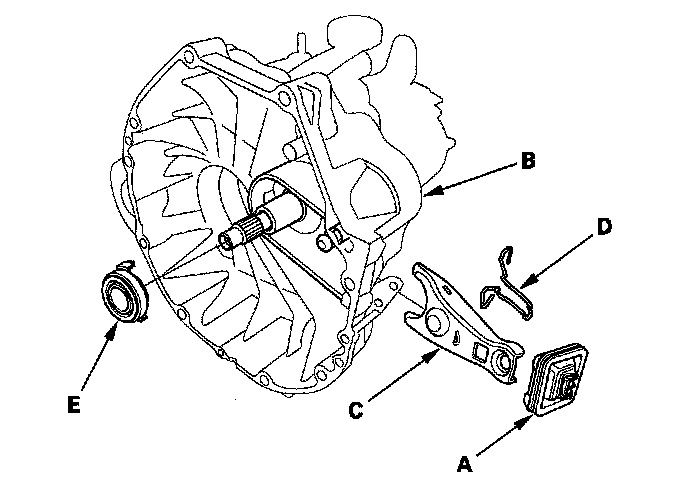 B
D
E
C
A