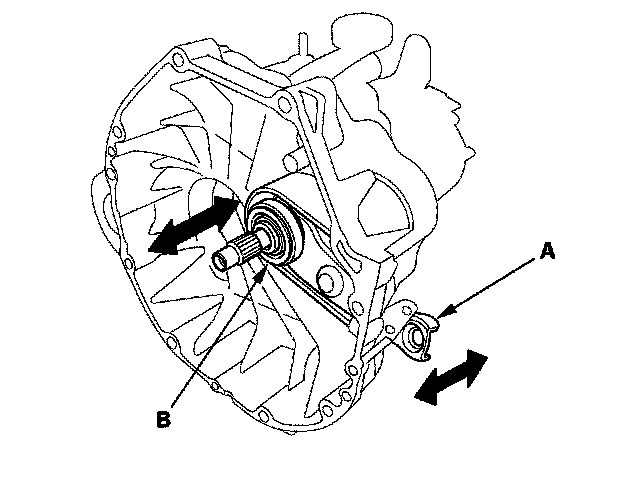 A

B