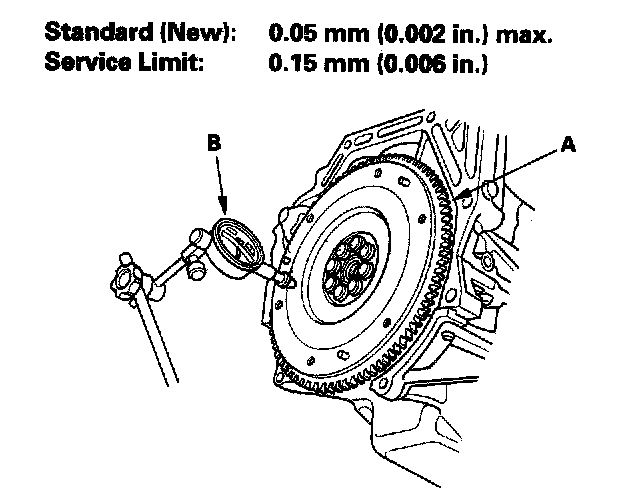 Standard (New): 0.05 mm (0.002 in.) max.
Service Limit: 0.15 mm (0.006 in.)

B

A