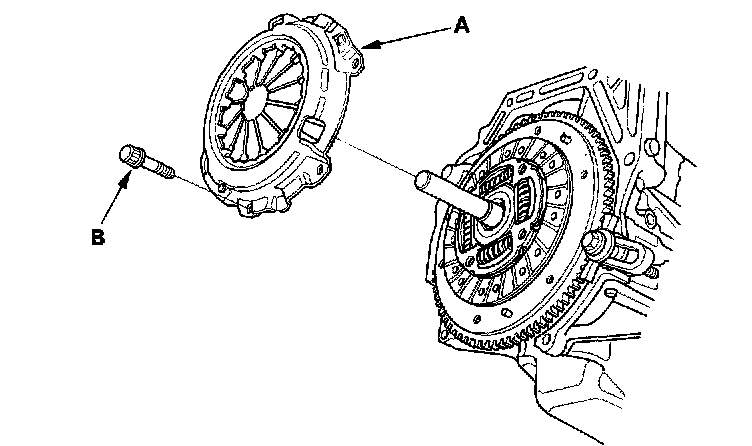 A

B