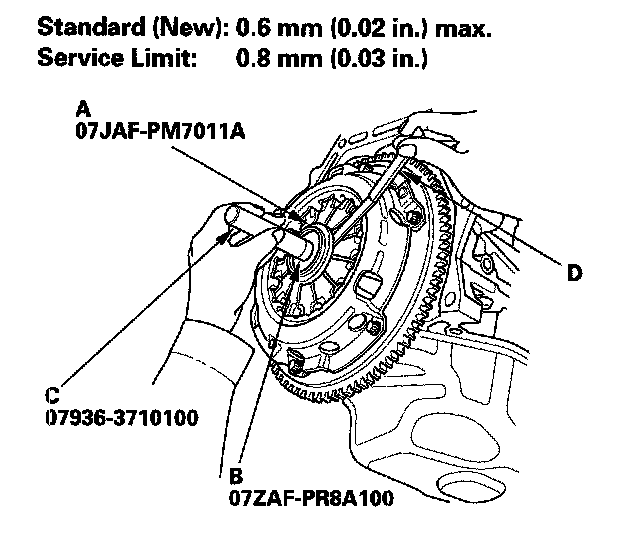 Standard (New): 0.6 mm (0.02 in.) max.
Service Limit: 0.8 mm (0.03 in.)

A
07JAF-PM7011A

D

C
07936-3710100

B
07ZAF-PR8A100