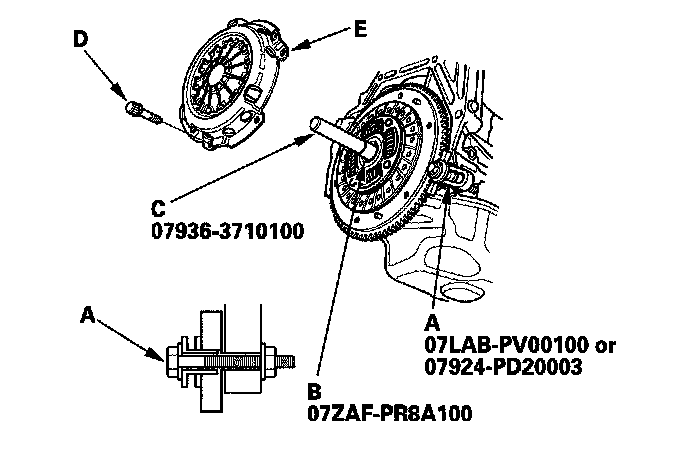 D

E

C
07936-3710100

A

A
07LAB-PV00100 or
07924-PD20003

B
07ZAF-PR8A100