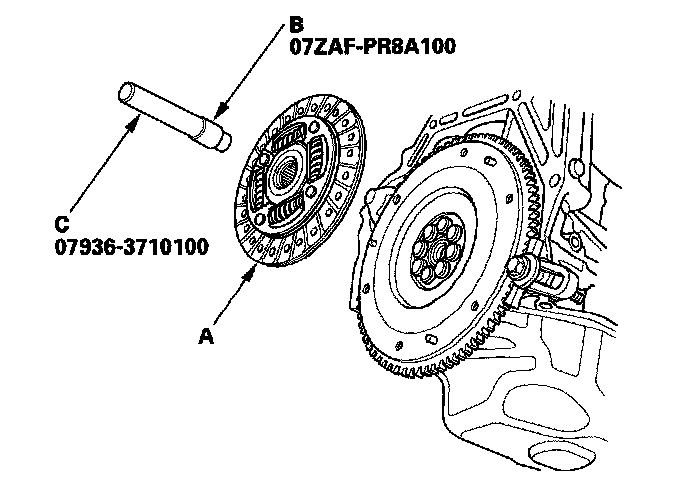 B
07ZAF-PR8A100

C
07936-3710100

A