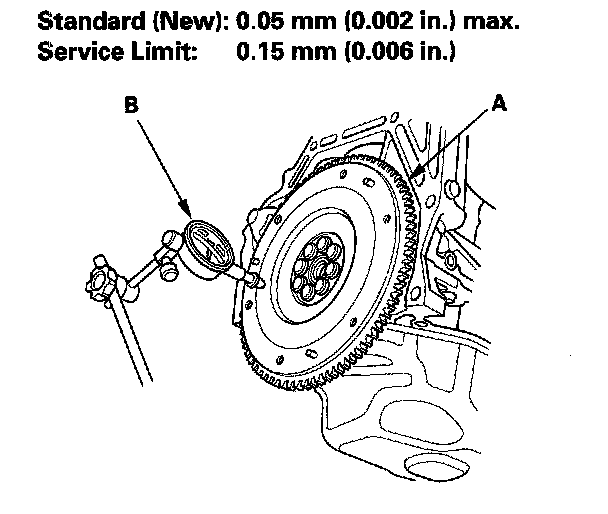 Standard (New): 0.05 mm (0.002 in.) max.
Service Limit: 0.15 mm (0.006 in.)

B

A