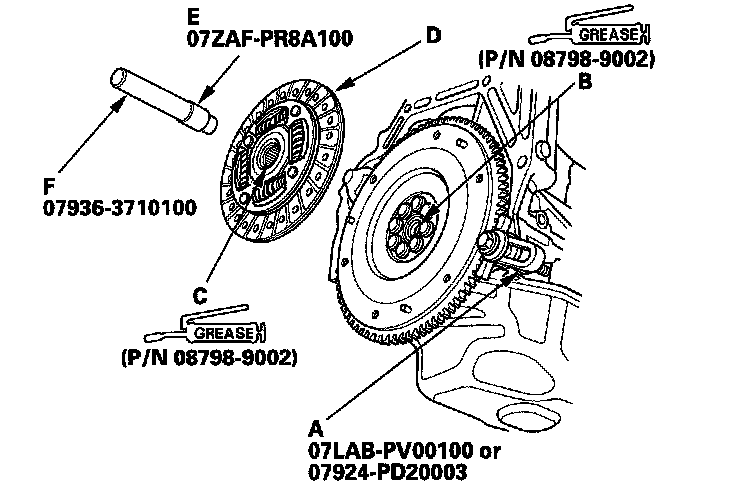 E
07ZAF-PR8A100

D

GREASE
(P/N 08798-9002)

B

F
07936-3710100

C

GREASE
(P/N 08798-9002)

A
07LAB-PV00100 or
07924-PD20003