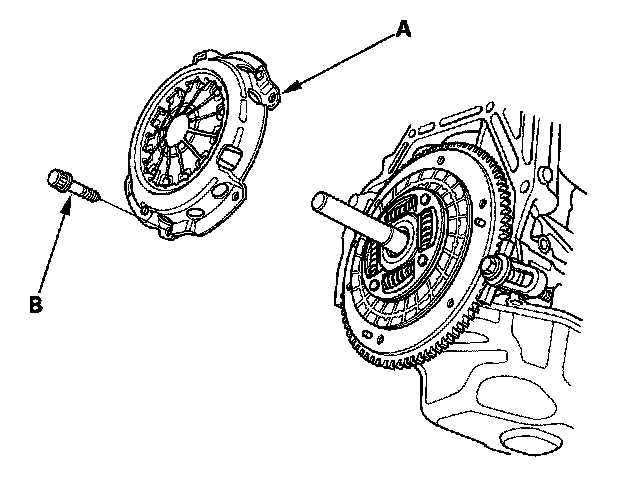 A

B