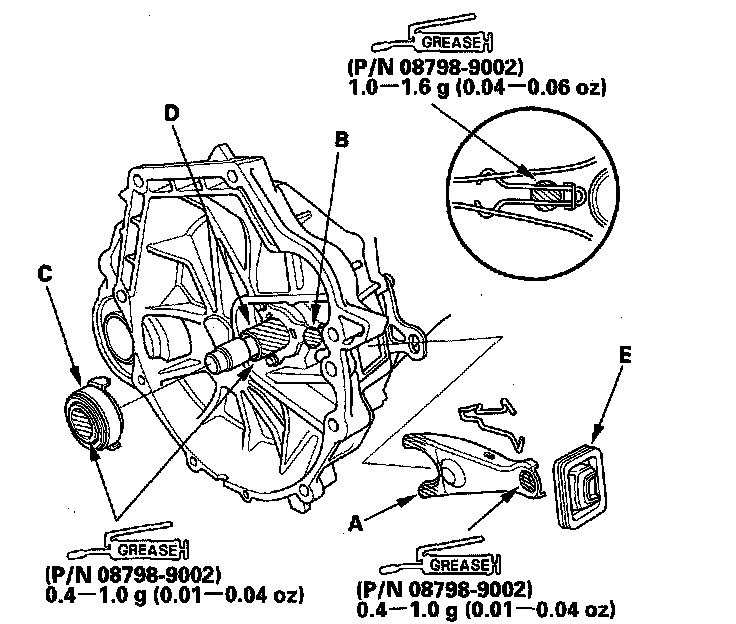 GREASE
(P/N 08798-9002)
1.0—1.6 g (0.04—0.06 oz)

D

B

C

E

A

GREASE
(P/N 08798-9002)
0.4—1.0 g (0.01—0.04 oz)

GREASE
(P/N 08798-9002)
0.4—1.0 g (0.01—0.04 oz)