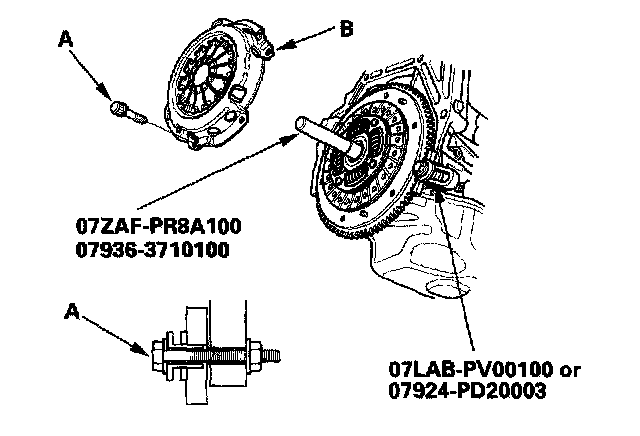 A

B

07ZAF-PR8A100
07936-3710100

A

07LAB-PV00100 or
07924-PD20003