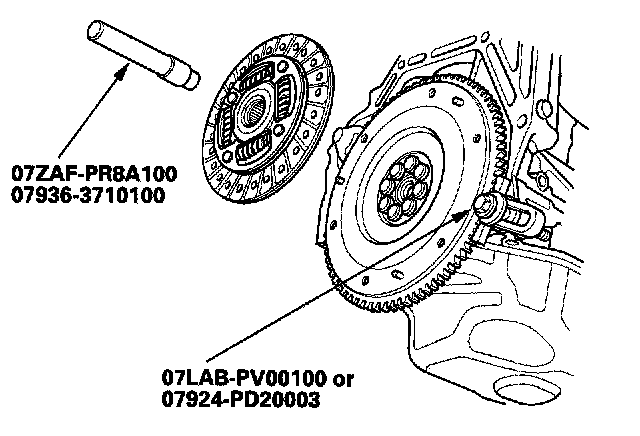 07ZAF-PR8A100
07936-3710100

07LAB-PV00100 or
07924-PD20003