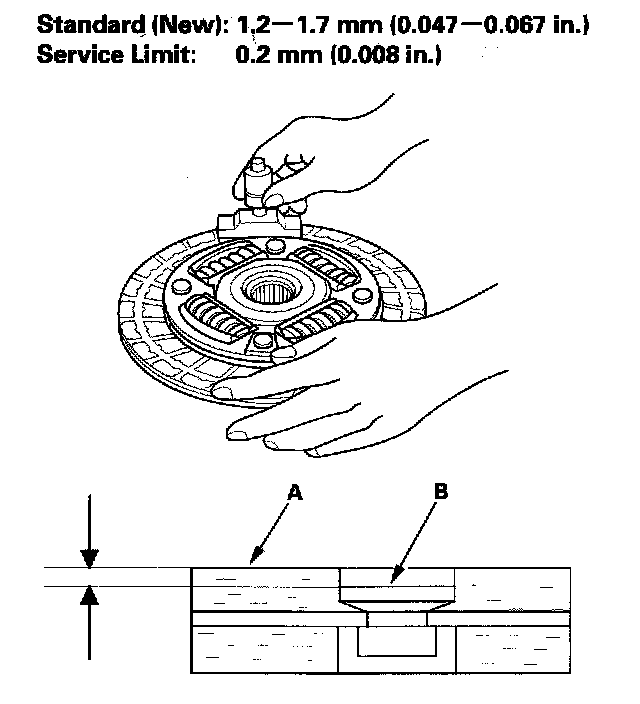 Standard (New): 1.2—1.7 mm (0.047—0.067 in.)
Service Limit: 0.2 mm (0.008 in.)

A

B