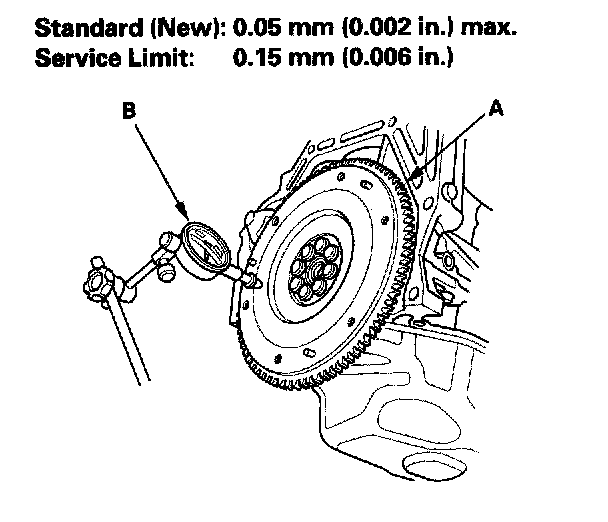 Standard (New): 0.05 mm (0.002 in.) max.
Service Limit: 0.15 mm (0.006 in.)

B

A