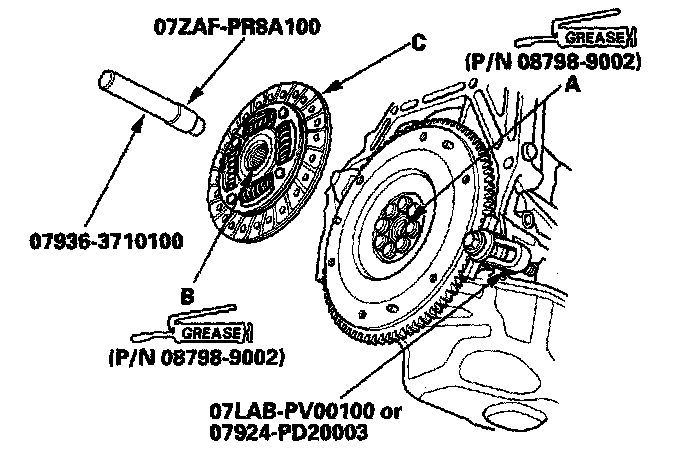 07ZAF-PR8A100

C

GREASE
(P/N 08798-9002)

A

07936-3710100

B

GREASE
(P/N 08798-9002)

07LAB-PV00100 or
07924-PD20003